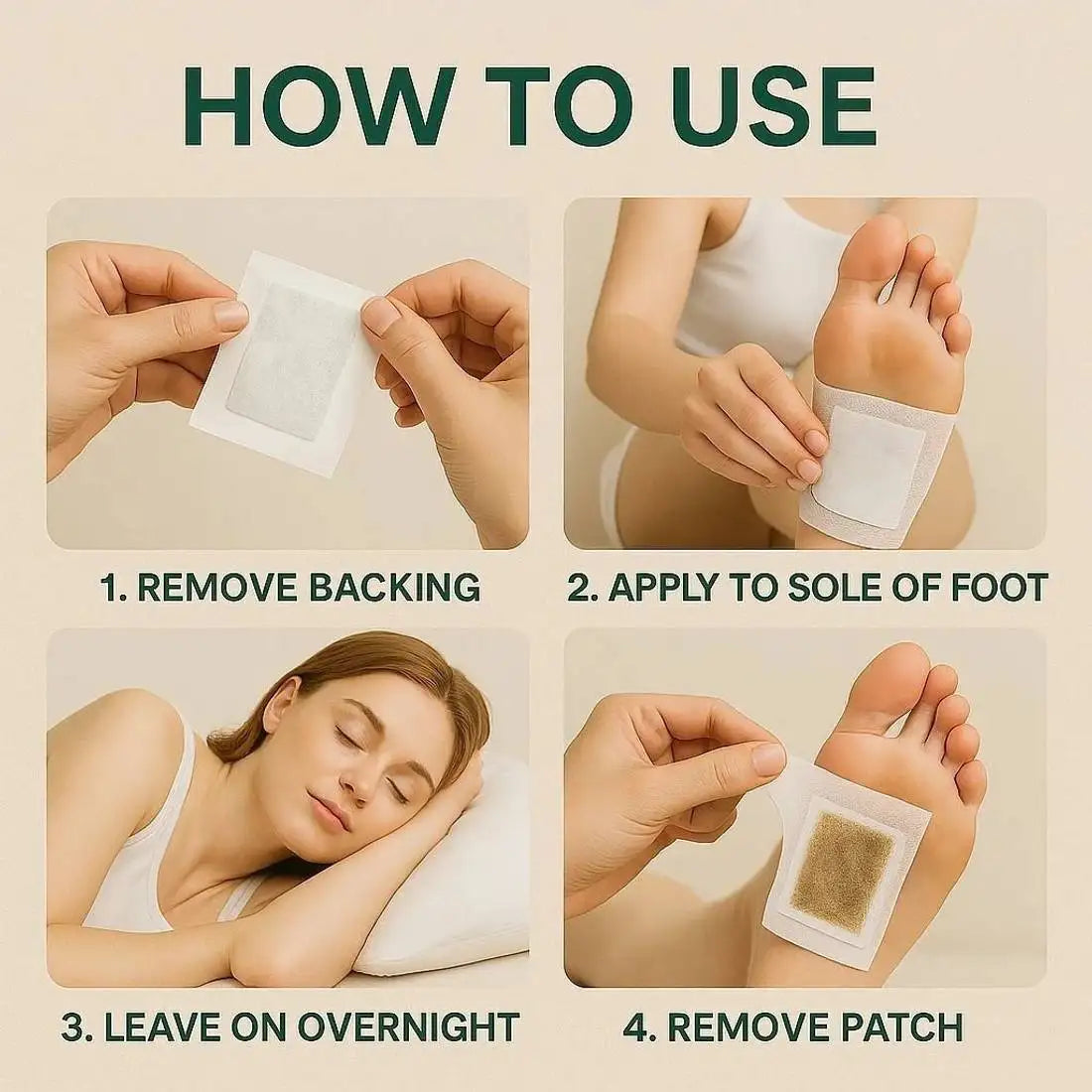 HOW TO USE

1. REMOVE BACKING

2. APPLY TO SOLE OF FOOT

3. LEAVE ON OVERNIGHT

4. REMOVE PATCH